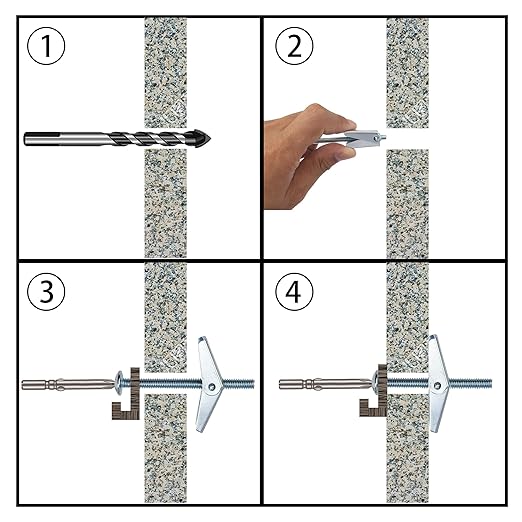 1

2

3

4