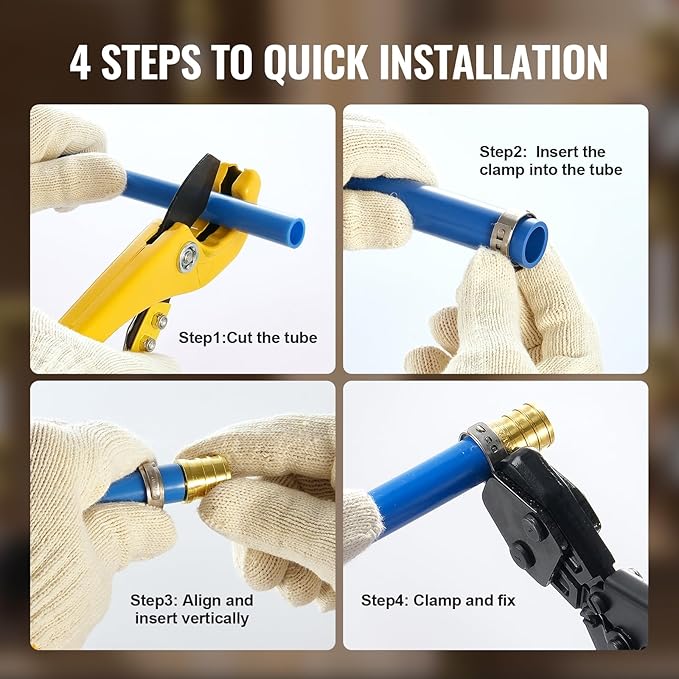 4 STEPS TO QUICK INSTALLATION

Step1:Cut the tube

Step2: Insert the clamp into the tube

Step3: Align and insert vertically

Step4: Clamp and fix