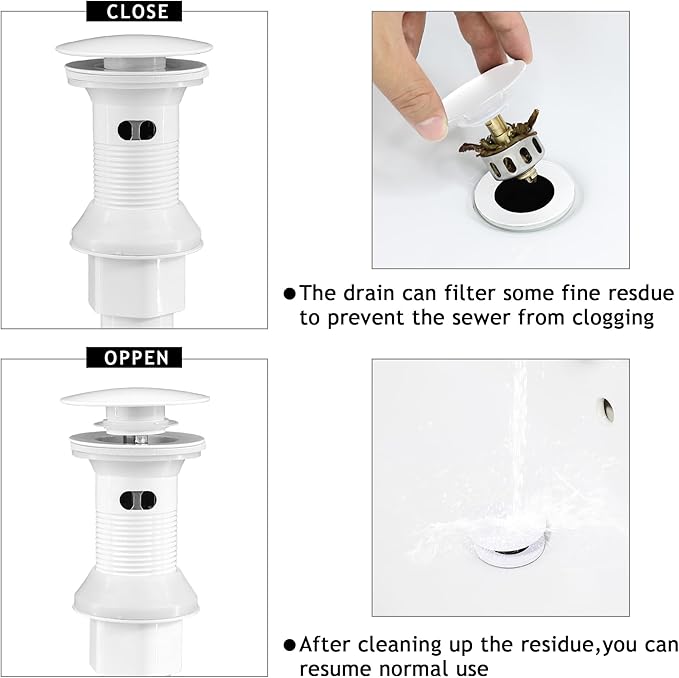 CLOSE

●The drain can filter some fine resdue to prevent the sewer from clogging

OPPEN

●After cleaning up the residue,you can resume normal use