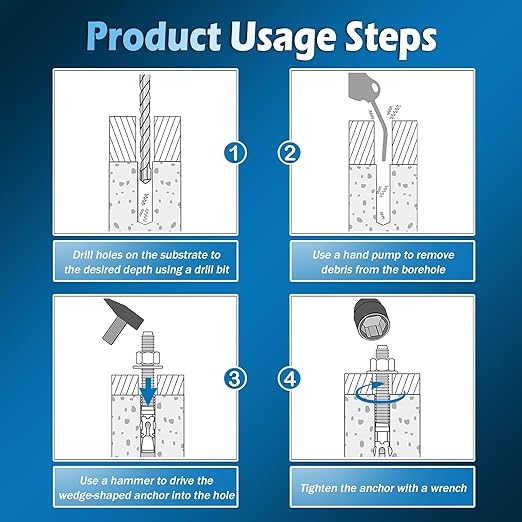 Product Usage Steps

1

Drill holes on the substrate to the desired depth using a drill bit

2

Use a hand pump to remove debris from the borehole

3

Use a hammer to drive the wedge-shaped anchor into the hole

4

Tighten the anchor with a wrench