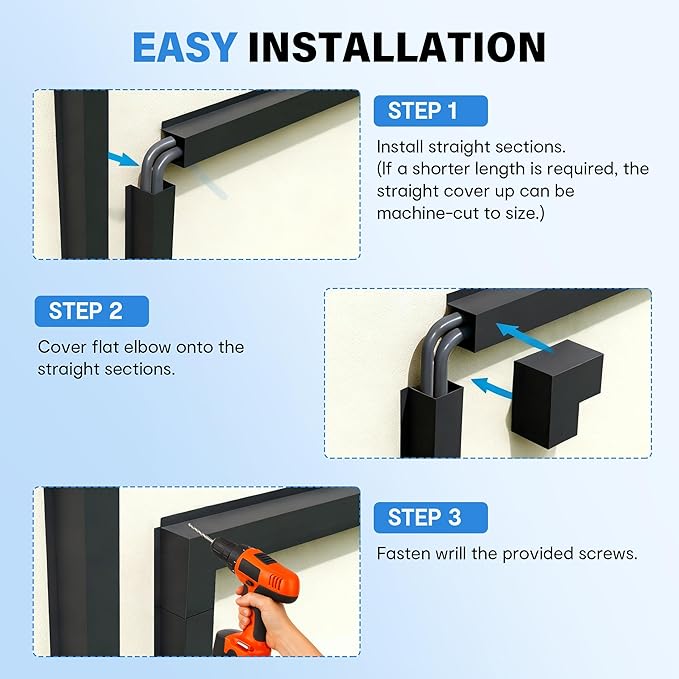 EASY INSTALLATION

STEP 1

Install straight sections. (If a shorter length is required, the straight cover up can be machine-cut to size.)

STEP 2

Cover flat elbow onto the straight sections.

STEP 3

Fasten wrill the provided screws.