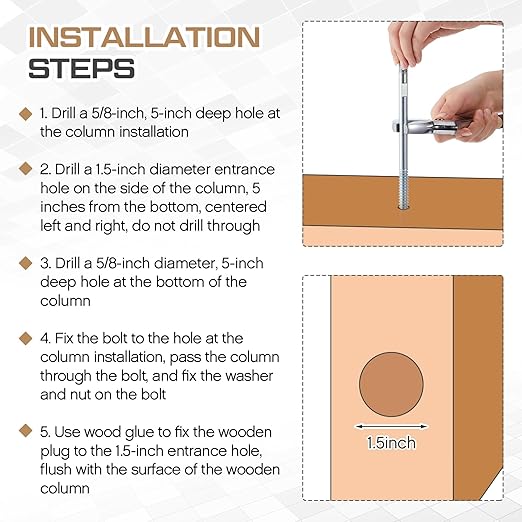 INSTALLATION STEPS

1. Drill a 5/8-inch, 5-inch deep hole at the column installation

2. Drill a 1.5-inch diameter entrance hole on the side of the column, 5 inches from the bottom, centered left and right, do not drill through

3. Drill a 5/8-inch diameter, 5-inch deep hole at the bottom of the column

4. Fix the bolt to the hole at the column installation, pass the column through the bolt, and fix the washer and nut on the bolt

5. Use wood glue to fix the wooden plug to the 1.5-inch entrance hole, flush with the surface of the wooden column

1.5inch