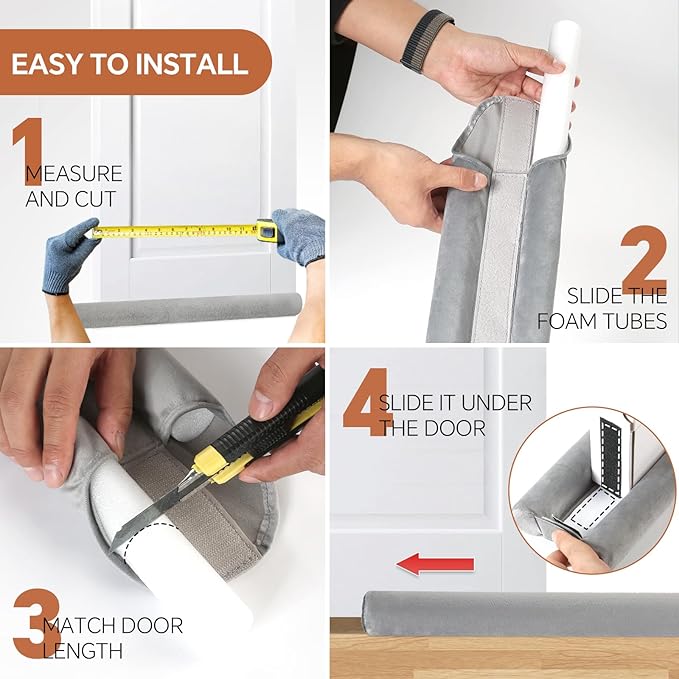 EASY TO INSTALL

1 MEASURE AND CUT

2 SLIDE THE FOAM TUBES

3 MATCH DOOR LENGTH

4 SLIDE IT UNDER THE DOOR