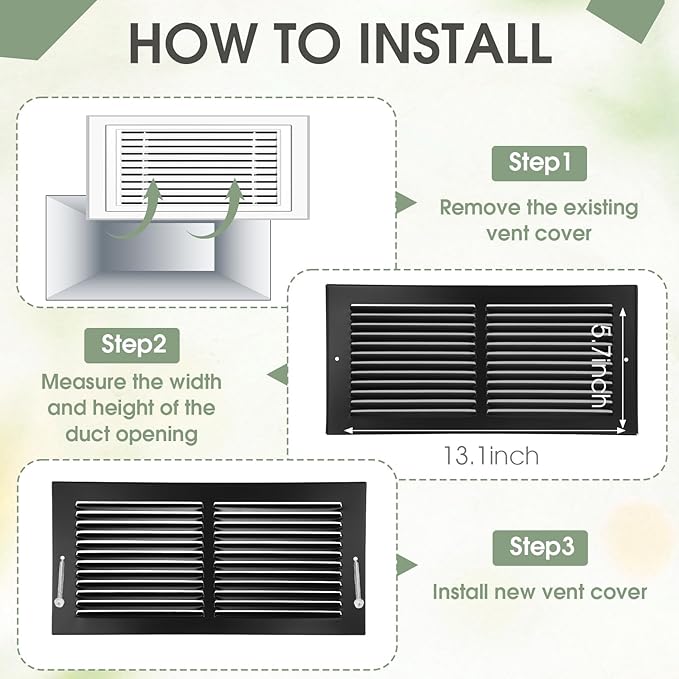 HOW TO INSTALL

Step1

Remove the existing vent cover

Step2

Measure the width and height of the duct opening

5.7inch

13.1inch

Step3

Install new vent cover