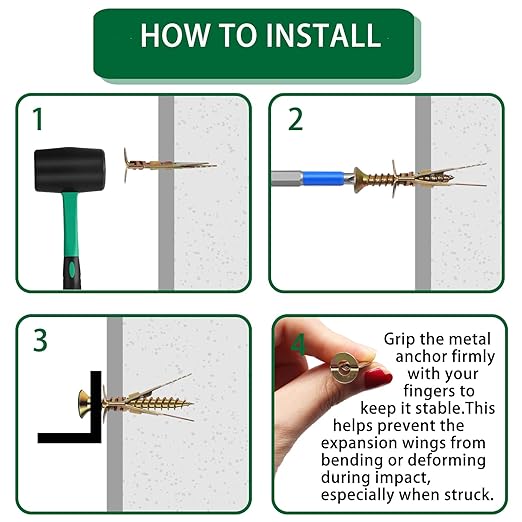 HOW TO INSTALL

1

2

3

4

Grip the metal anchor firmly with your fingers to keep it stable.This helps prevent the expansion wings from bending or deforming during impact, especially when struck.