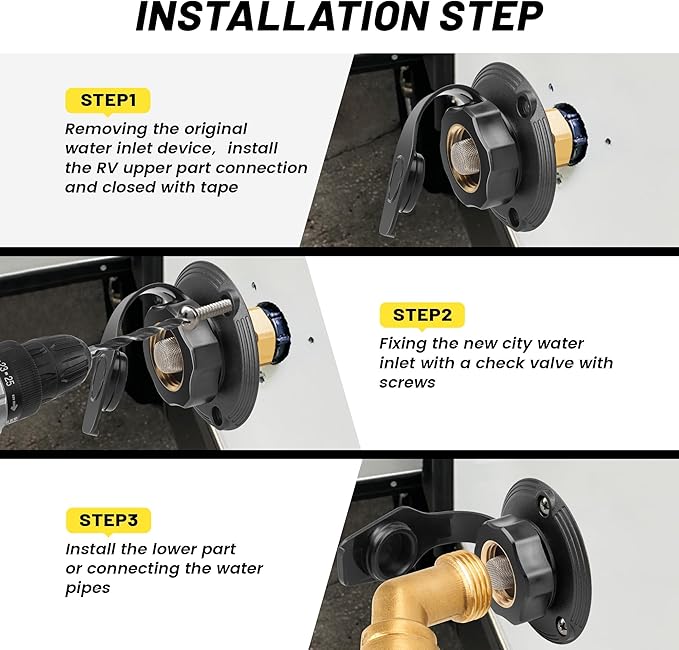 INSTALLATION STEP

STEP1

Removing the original water inlet device,  install the RV upper part connection and closed with tape

STEP2

Fixing the new city water inlet with a check valve with screws

STEP3

Install the lower part or connecting the water pipes