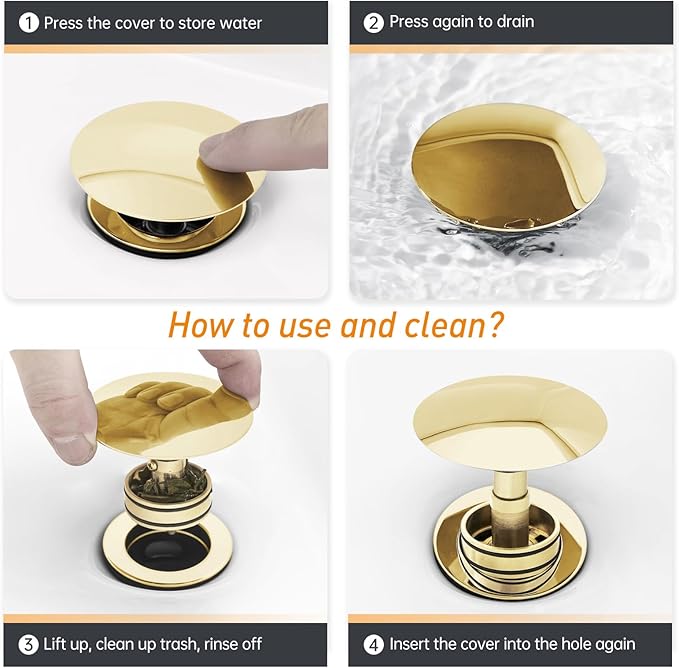 1 Press the cover to store water

2 Press again to drain

How to use and clean?

3 Lift up, clean up trash, rinse off

4 Insert the cover into the hole again