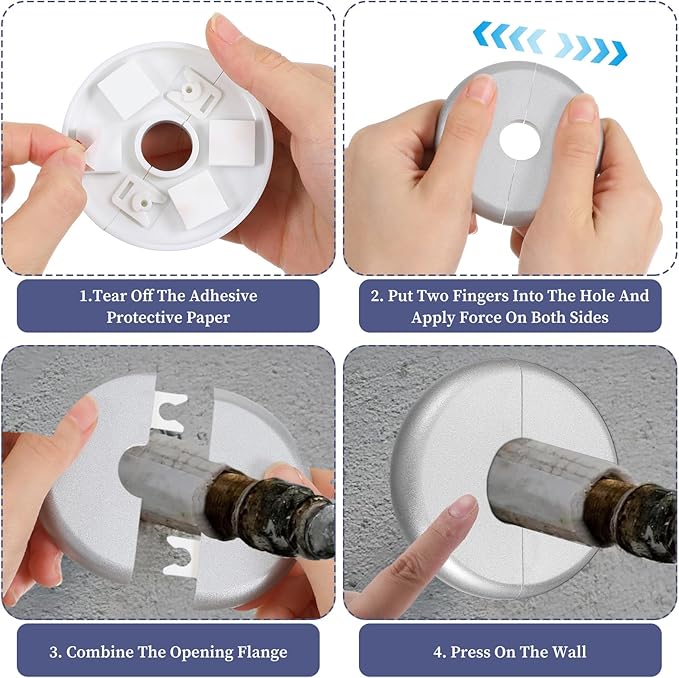 1.Tear Off The Adhesive Protective Paper

2. Put Two Fingers Into The Hole And Apply Force On Both Sides

3. Combine The Opening Flange

4. Press On The Wall