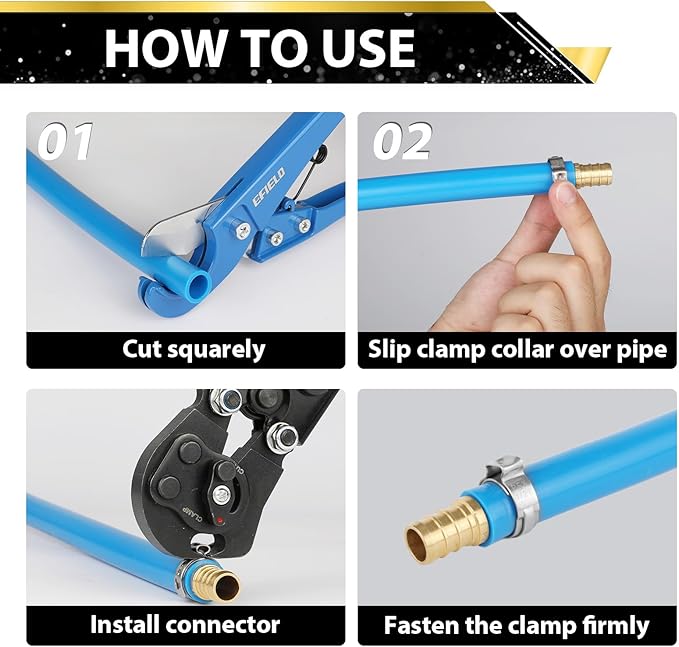 HOW TO USE

01

EFIELD

Cut squarely

02

Slip clamp collar over pipe

CLAMP

Install connector

Fasten the clamp firmly