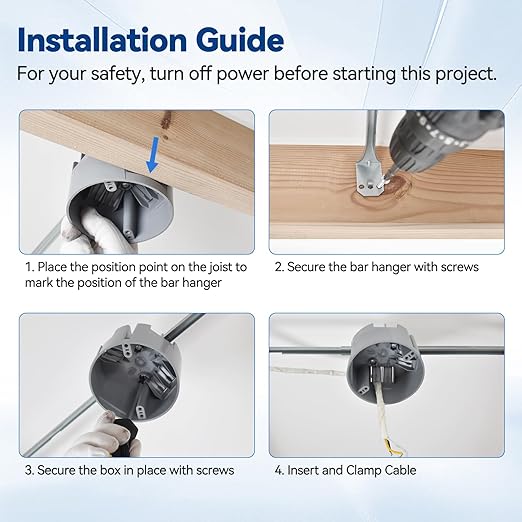 Installation Guide

For your safety, turn off power before starting this project.

1. Place the position point on the joist to mark the position of the bar hanger

2. Secure the bar hanger with screws

3. Secure the box in place with screws

4. Insert and Clamp Cable