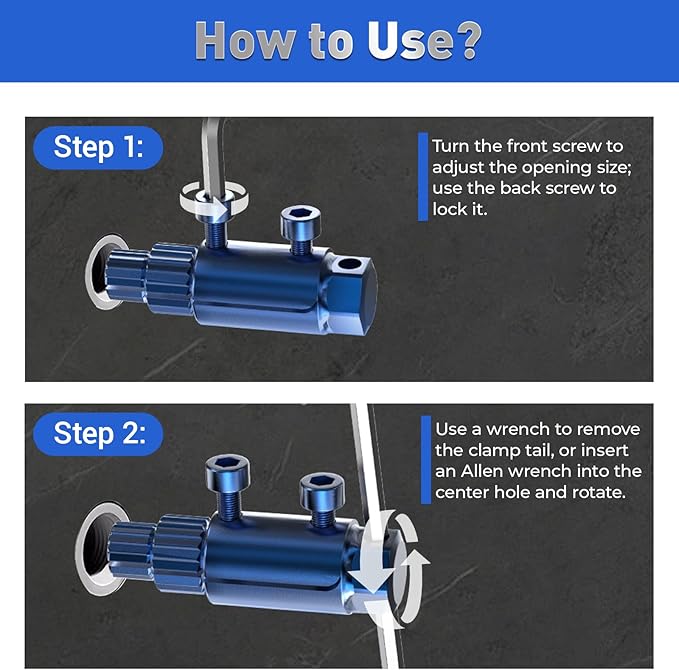 How to Use?

Step 1:

Turn the front screw to adjust the opening size; use the back screw to lock it.

Step 2:

Use a wrench to remove the clamp tail, or insert an Allen wrench into the center hole and rotate.