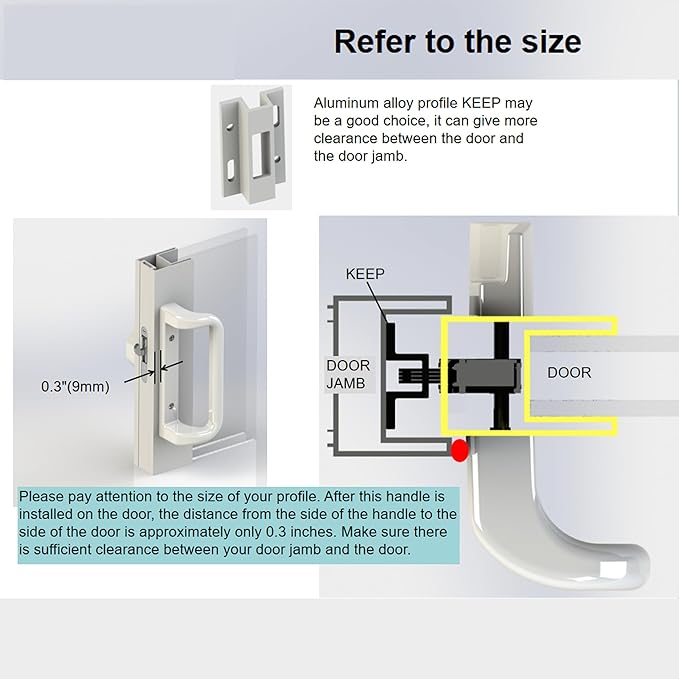 Refer to the size

Aluminum alloy profile KEEP may be a good choice, it can give more clearance between the door and the door jamb.

0.3"(9mm)

KEEP

DOOR JAMB

DOOR

Please pay attention to the size of your profile. After this handle is installed on the door, the distance from the side of the handle to the side of the door is approximately only 0.3 inches. Make sure there is sufficient clearance between your door jamb and the door.