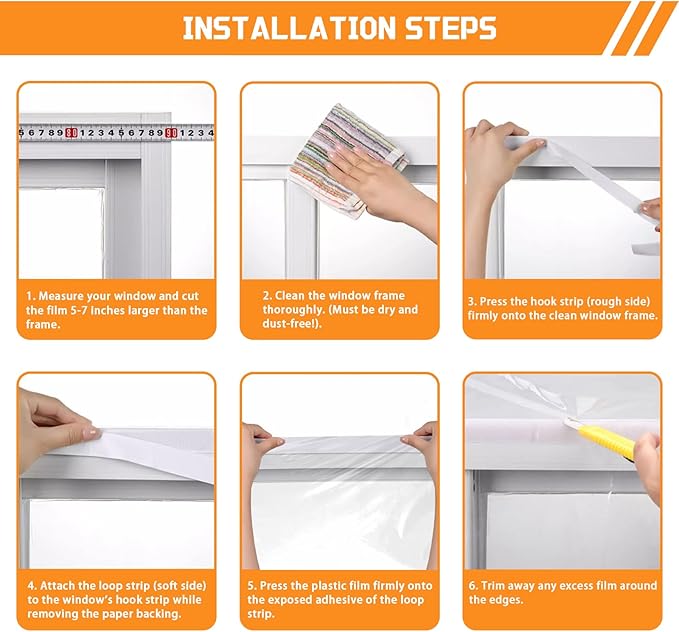 INSTALLATION STEPS

5 6 7 8 9 80 1 2 3 4 5 6 7 8 9 90 1 2 3 4

1. Measure your window and cut the film 5-7 inches larger than the frame.

2. Clean the window frame thoroughly. (Must be dry and dust-free!).

3. Press the hook strip (rough side) firmly onto the clean window frame.

4. Attach the loop strip (soft side) to the window's hook strip while removing the paper backing.

5. Press the plastic film firmly onto the exposed adhesive of the loop strip.

6. Trim away any excess film around the edges.