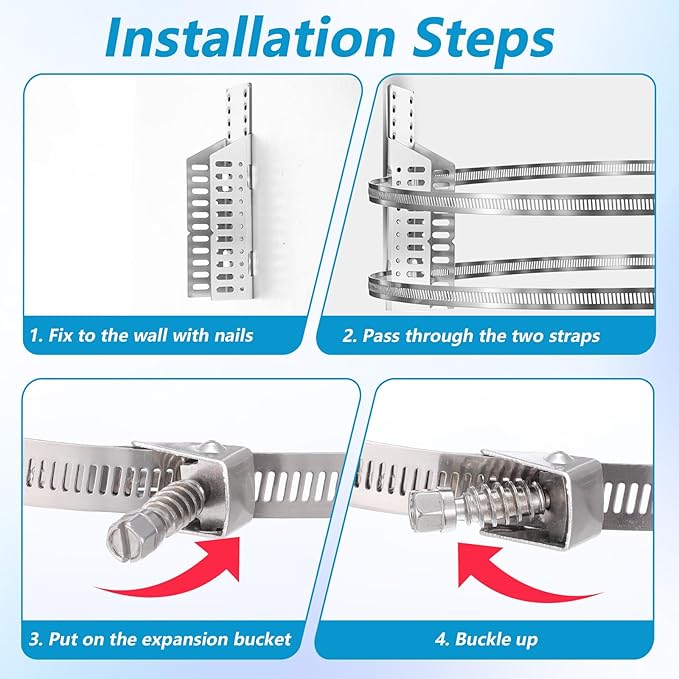 Installation Steps

1. Fix to the wall with nails

2. Pass through the two straps

3. Put on the expansion bucket

4. Buckle up