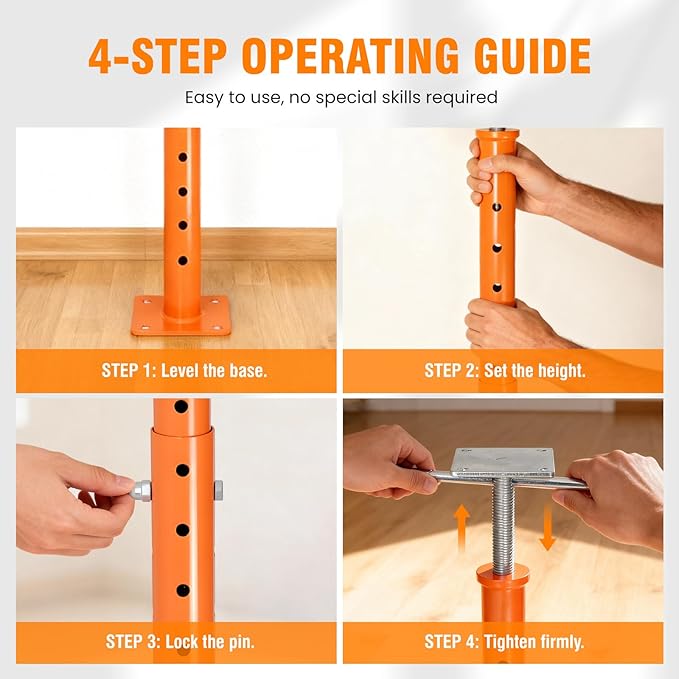 4-STEP OPERATING GUIDE

Easy to use, no special skills required

STEP 1: Level the base.

STEP 2: Set the height.

STEP 3: Lock the pin.

STEP 4: Tighten firmly.