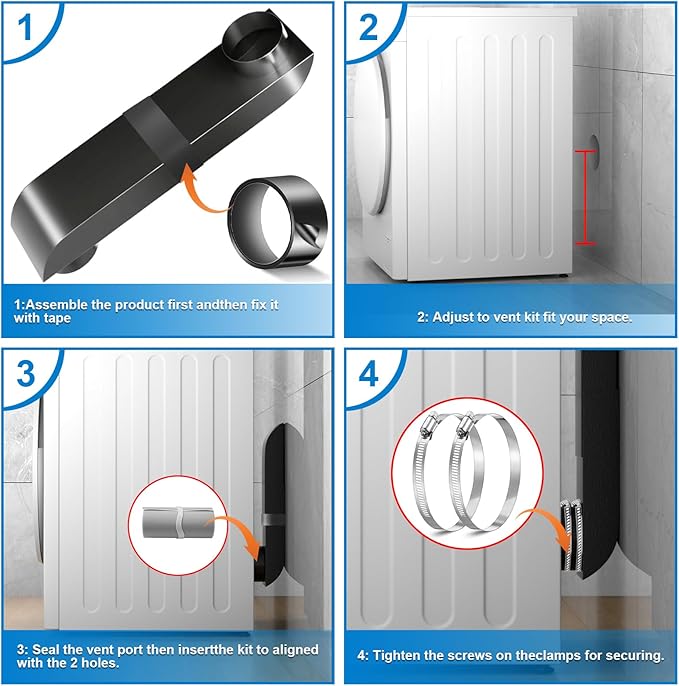 1

1:Assemble the product first andthen fix it with tape

2

2: Adjust to vent kit fit your space.

3

3: Seal the vent port then insertthe kit to aligned with the 2 holes.

4

4: Tighten the screws on theclamps for securing.