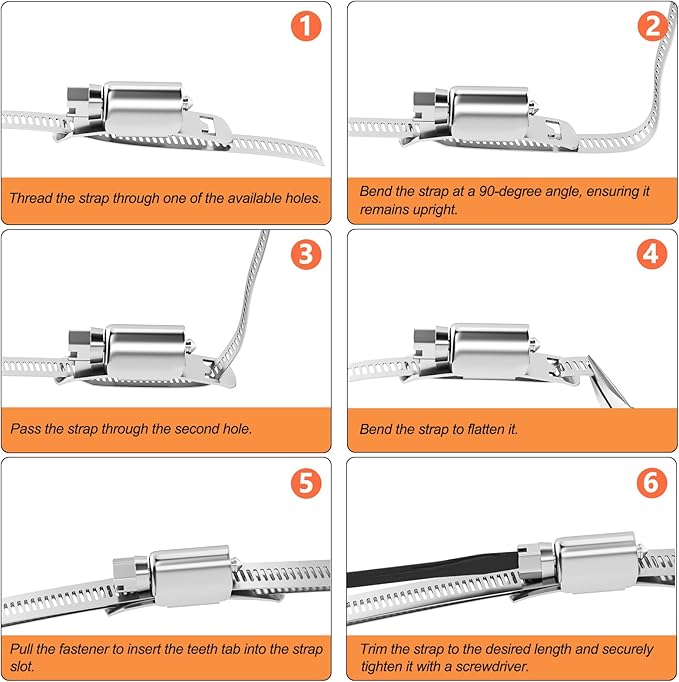 1

Thread the strap through one of the available holes.

2

Bend the strap at a 90-degree angle, ensuring it remains upright.

3

Pass the strap through the second hole.

4

Bend the strap to flatten it.

5

Pull the fastener to insert the teeth tab into the strap slot.

6

Trim the strap to the desired length and securely tighten it with a screwdriver.