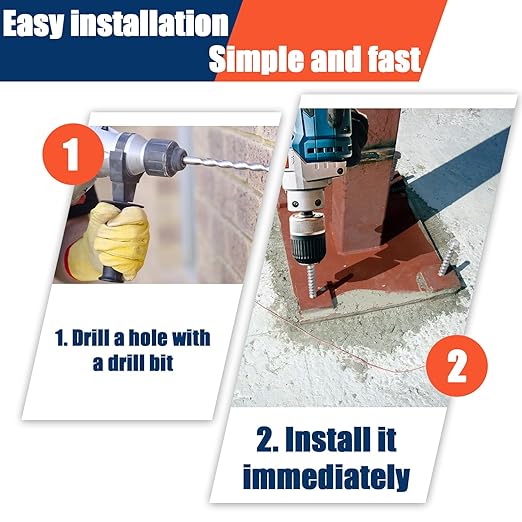 Easy installation
Simple and fast

1

1. Drill a hole with a drill bit

2

2. Install it immediately