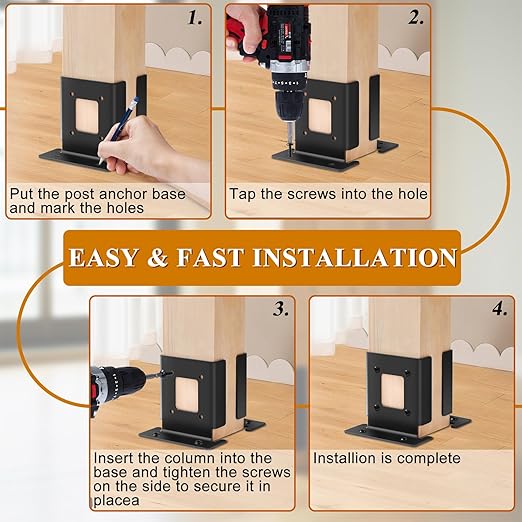 1.

Put the post anchor base and mark the holes

2.

Tap the screws into the hole

EASY & FAST INSTALLATION

3.

Insert the column into the base and tighten the screws on the side to secure it in placea

4.

Installion is complete