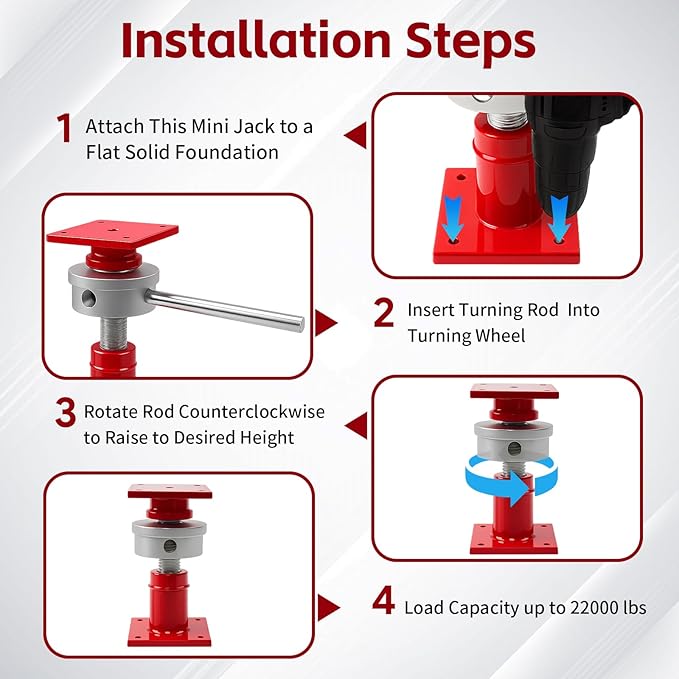 Installation Steps

1 Attach This Mini Jack to a Flat Solid Foundation

2 Insert Turning Rod Into Turning Wheel

3 Rotate Rod Counterclockwise to Raise to Desired Height

4 Load Capacity up to 22000 lbs