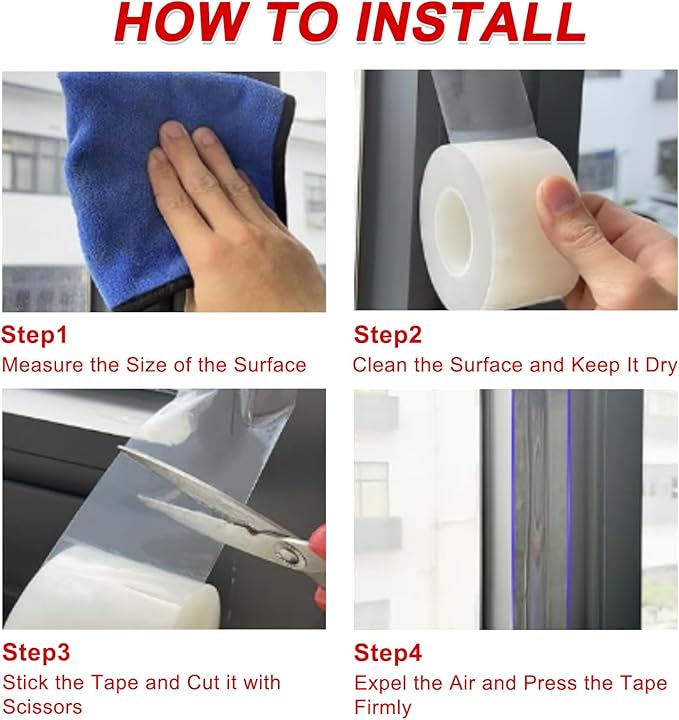 HOW TO INSTALL

Step1
Measure the Size of the Surface

Step2
Clean the Surface and Keep It Dry

Step3
Stick the Tape and Cut it with Scissors

Step4
Expel the Air and Press the Tape Firmly