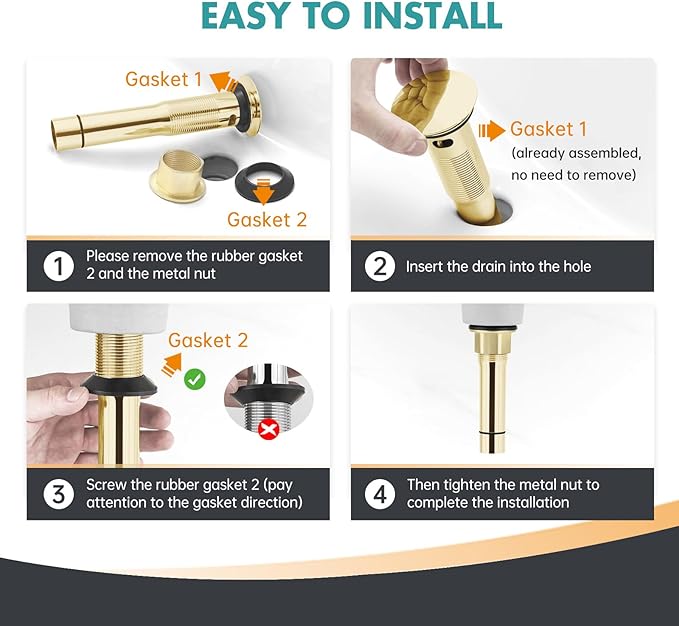 EASY TO INSTALL

Gasket 1

Gasket 2

1 Please remove the rubber gasket 2 and the metal nut

Gasket 1
(already assembled, no need to remove)

2 Insert the drain into the hole

Gasket 2

3 Screw the rubber gasket 2 (pay attention to the gasket direction)

4 Then tighten the metal nut to complete the installation