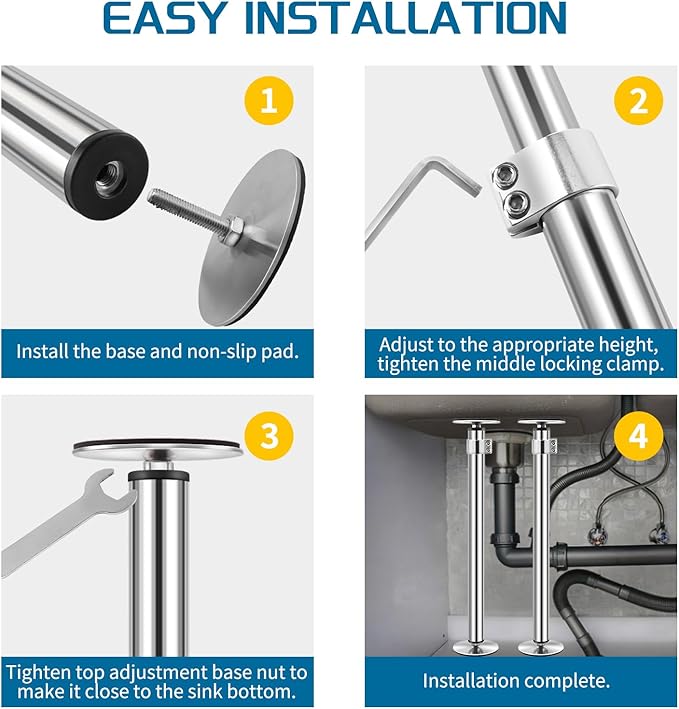 EASY INSTALLATION

1

Install the base and non-slip pad.

2

Adjust to the appropriate height, tighten the middle locking clamp.

3

Tighten top adjustment base nut to make it close to the sink bottom.

4

Installation complete.