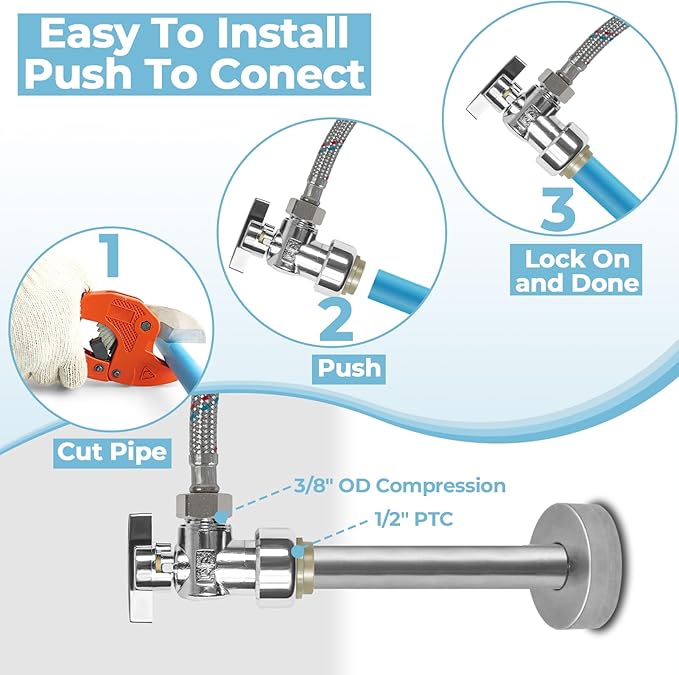 Easy To Install
Push To Conect

1
Cut Pipe

2
Push

3
Lock On and Done

3/8" OD Compression
1/2" PTC