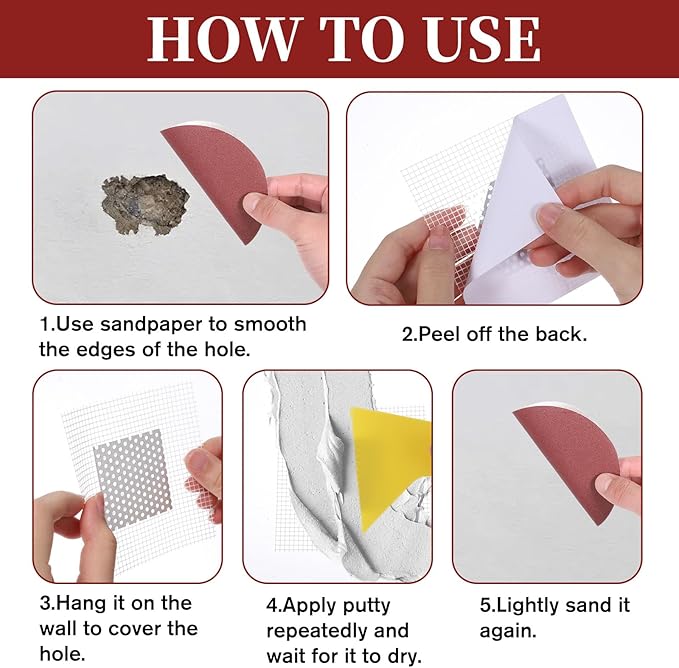 HOW TO USE

1.Use sandpaper to smooth the edges of the hole.

2.Peel off the back.

3.Hang it on the wall to cover the hole.

4.Apply putty repeatedly and wait for it to dry.

5.Lightly sand it again.