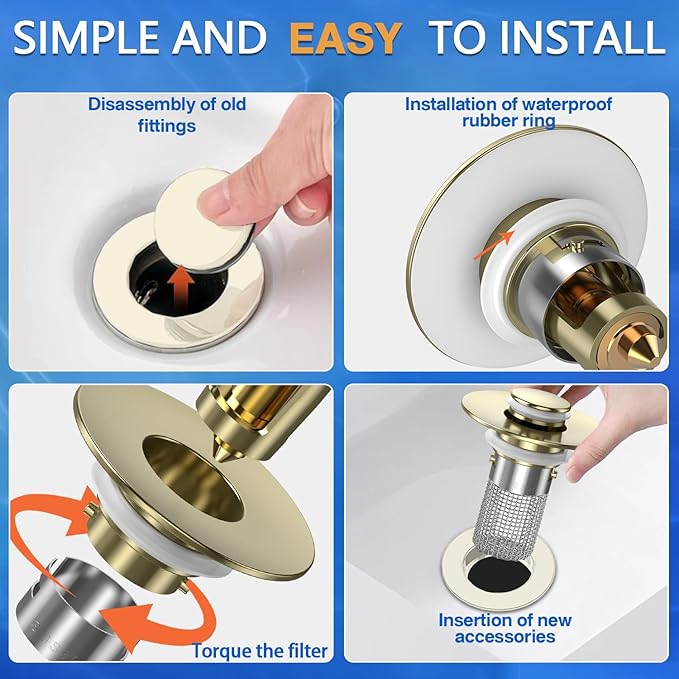 SIMPLE AND EASY TO INSTALL

Disassembly of old fittings

Installation of waterproof rubber ring

Torque the filter

Insertion of new accessories