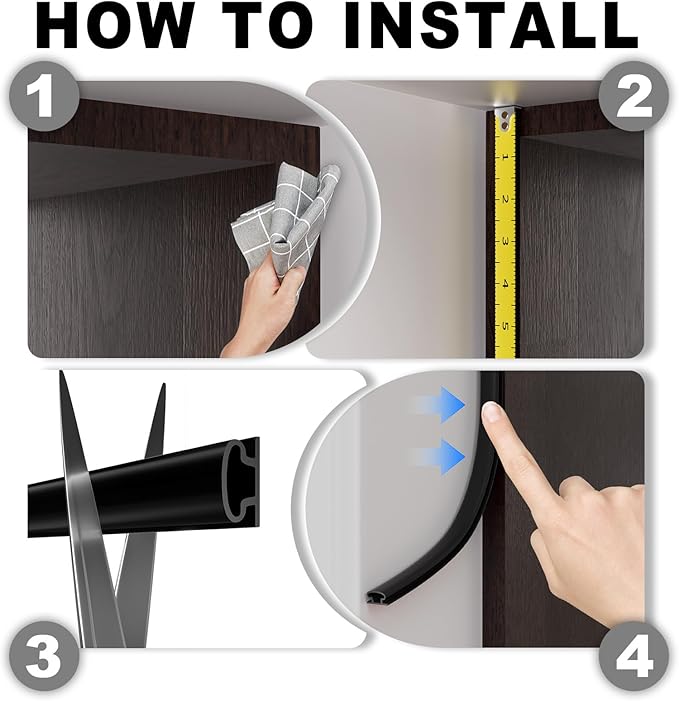 HOW TO INSTALL

1

2

1
2
3
4
5

3

4