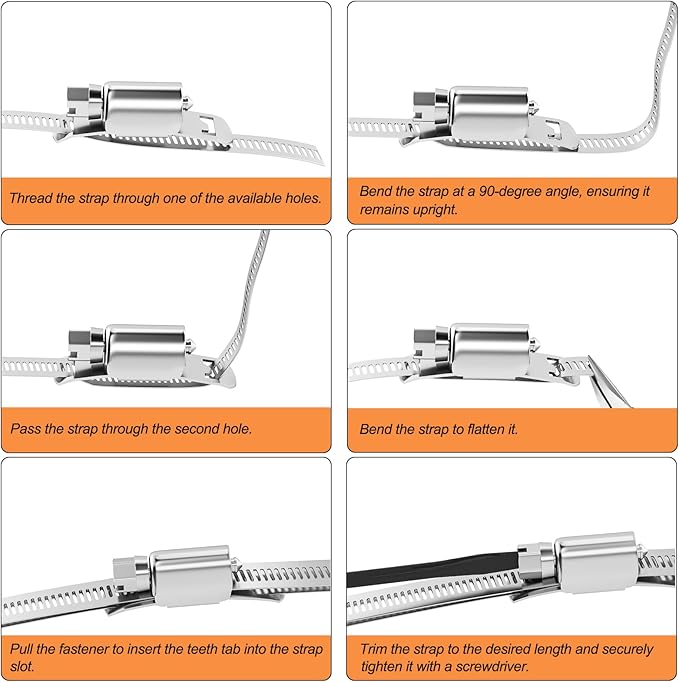 Thread the strap through one of the available holes.

Bend the strap at a 90-degree angle, ensuring it remains upright.

Pass the strap through the second hole.

Bend the strap to flatten it.

Pull the fastener to insert the teeth tab into the strap slot.

Trim the strap to the desired length and securely tighten it with a screwdriver.