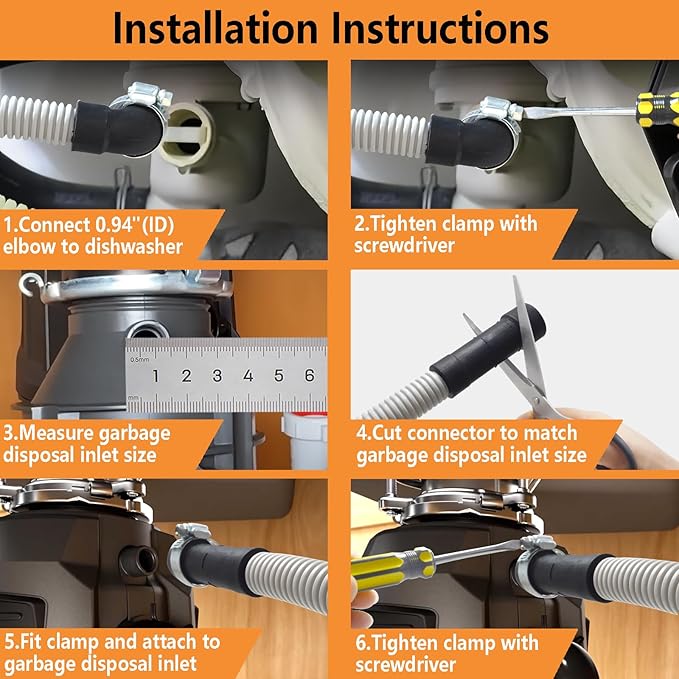 Installation Instructions

1.Connect 0.94"(ID) elbow to dishwasher

2.Tighten clamp with screwdriver

0.5mm
1 2 3 4 5 6
mm

3.Measure garbage disposal inlet size

4.Cut connector to match garbage disposal inlet size

5.Fit clamp and attach to garbage disposal inlet

6.Tighten clamp with screwdriver