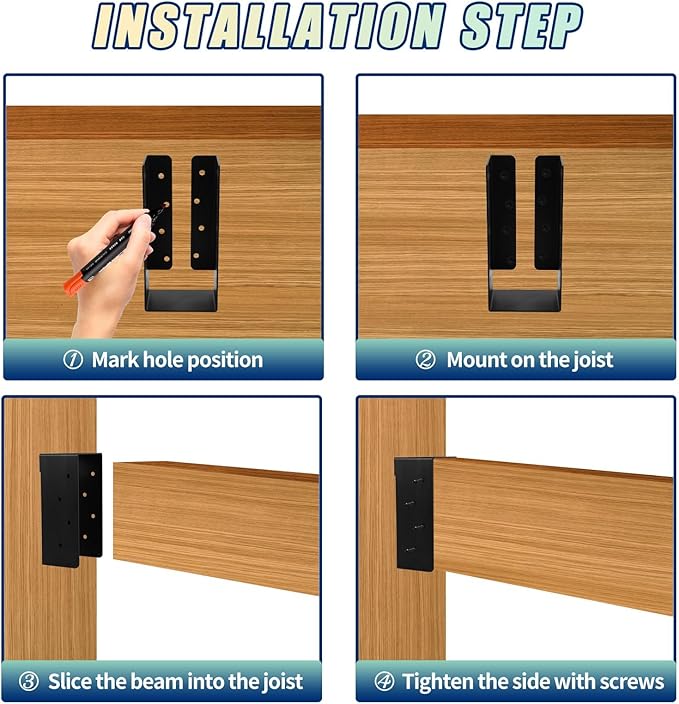 INSTALLATION STEP

① Mark hole position

② Mount on the joist

③ Slice the beam into the joist

④ Tighten the side with screws