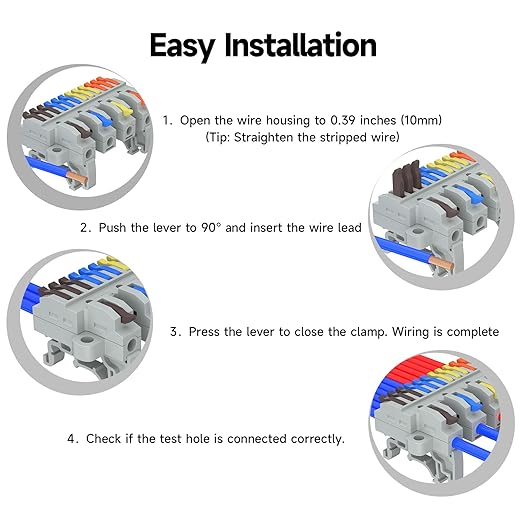 Easy Installation

1. Open the wire housing to 0.39 inches (10mm)
(Tip: Straighten the stripped wire)

2. Push the lever to 90° and insert the wire lead

3. Press the lever to close the clamp. Wiring is complete

4. Check if the test hole is connected correctly.