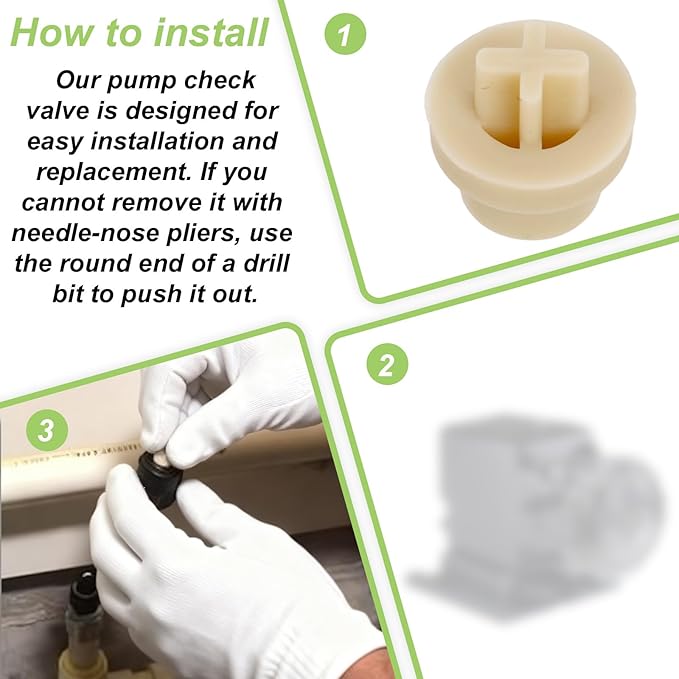 How to install

Our pump check valve is designed for easy installation and replacement. If you cannot remove it with needle-nose pliers, use the round end of a drill bit to push it out.

1

2

3