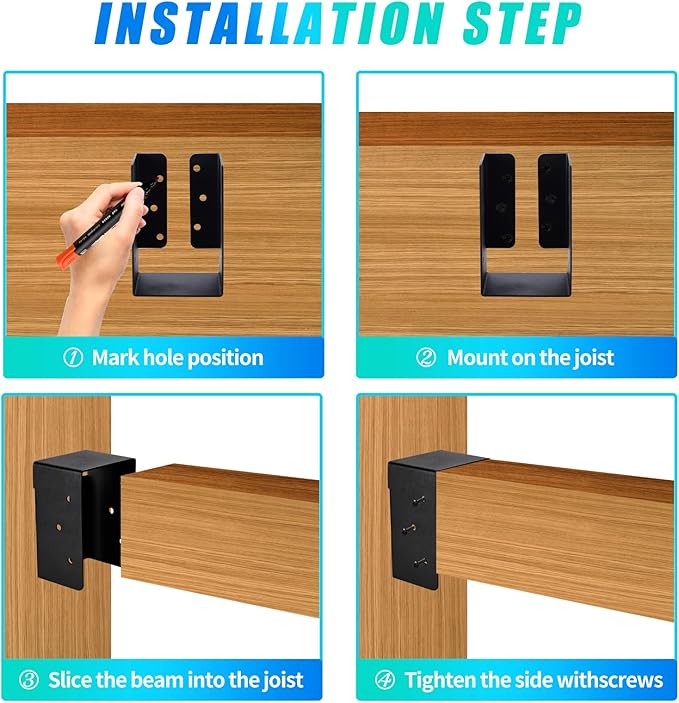 INSTALLATION STEP

① Mark hole position

② Mount on the joist

③ Slice the beam into the joist

④ Tighten the side withscrews