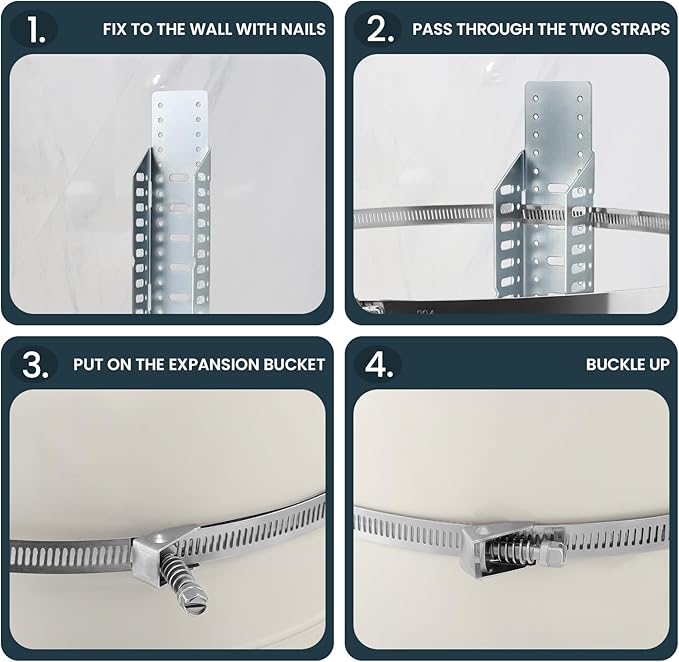 1. FIX TO THE WALL WITH NAILS

2. PASS THROUGH THE TWO STRAPS

3. PUT ON THE EXPANSION BUCKET

4. BUCKLE UP