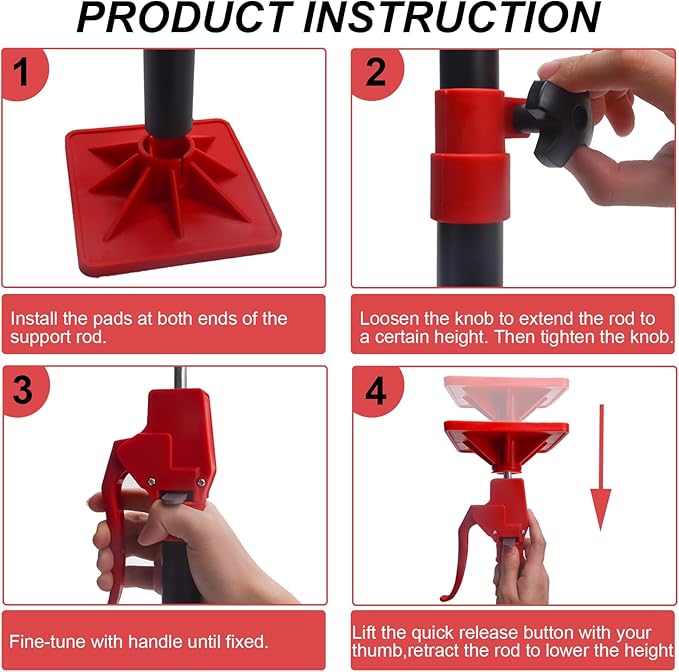 PRODUCT INSTRUCTION

1

Install the pads at both ends of the support rod.

2

Loosen the knob to extend the rod to a certain height. Then tighten the knob.

3

Fine-tune with handle until fixed.

4

Lift the quick release button with your thumb,retract the rod to lower the height