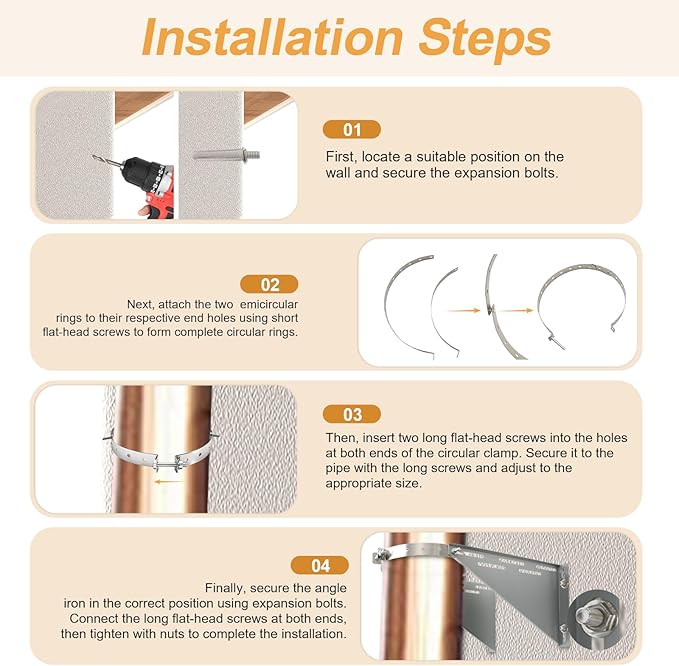 Installation Steps

01

First, locate a suitable position on the wall and secure the expansion bolts.

02

Next, attach the two emicircular rings to their respective end holes using short flat-head screws to form complete circular rings.

03

Then, insert two long flat-head screws into the holes at both ends of the circular clamp. Secure it to the pipe with the long screws and adjust to the appropriate size.

04

Finally, secure the angle iron in the correct position using expansion bolts. Connect the long flat-head screws at both ends, then tighten with nuts to complete the installation.