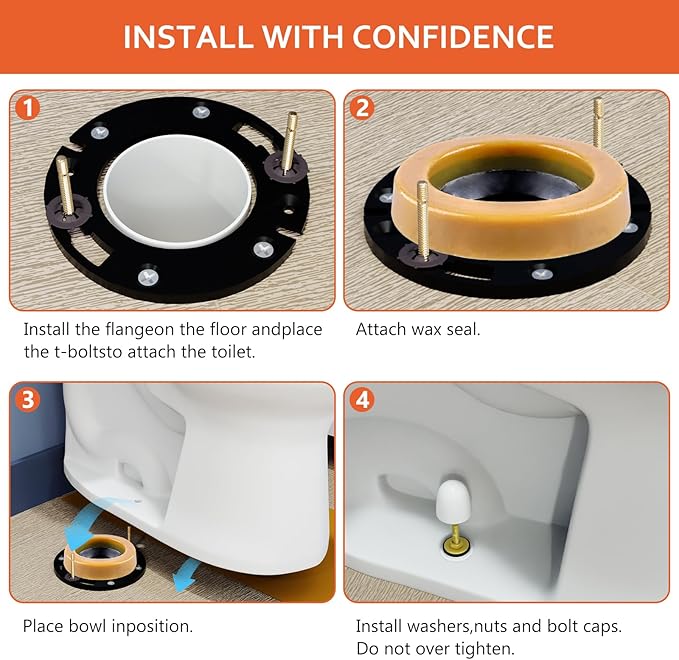 INSTALL WITH CONFIDENCE

1

Install the flangeon the floor andplace the t-boltsto attach the toilet.

2

Attach wax seal.

3

Place bowl inposition.

4

Install washers,nuts and bolt caps. Do not over tighten.