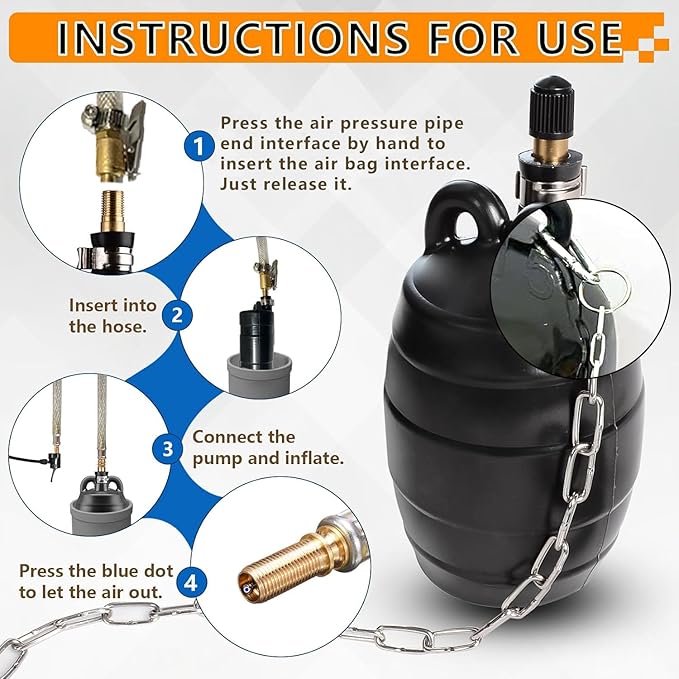 INSTRUCTIONS FOR USE

1 Press the air pressure pipe end interface by hand to insert the air bag interface. Just release it.

Insert into the hose. 2

3 Connect the pump and inflate.

Press the blue dot to let the air out. 4