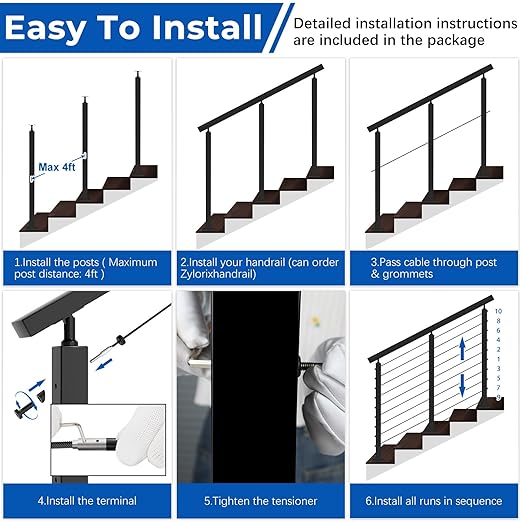 Easy To Install

Detailed installation instructions are included in the package

Max 4ft

1.Install the posts ( Maximum post distance: 4ft )

2.Install your handrail (can order Zylorixhandrail)

3.Pass cable through post & grommets

4.Install the terminal

5.Tighten the tensioner

10
8
6
4
2
1
3
5
7
9

6.Install all runs in sequence