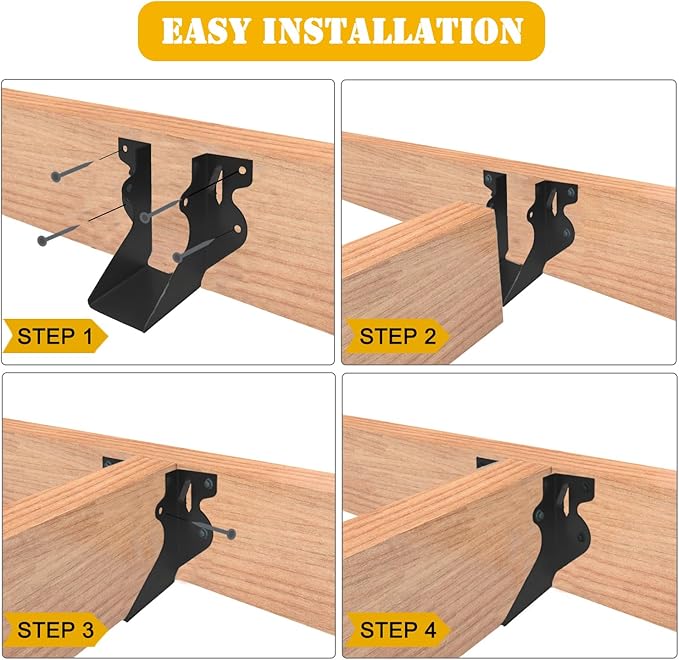 EASY INSTALLATION

STEP 1

STEP 2

STEP 3

STEP 4