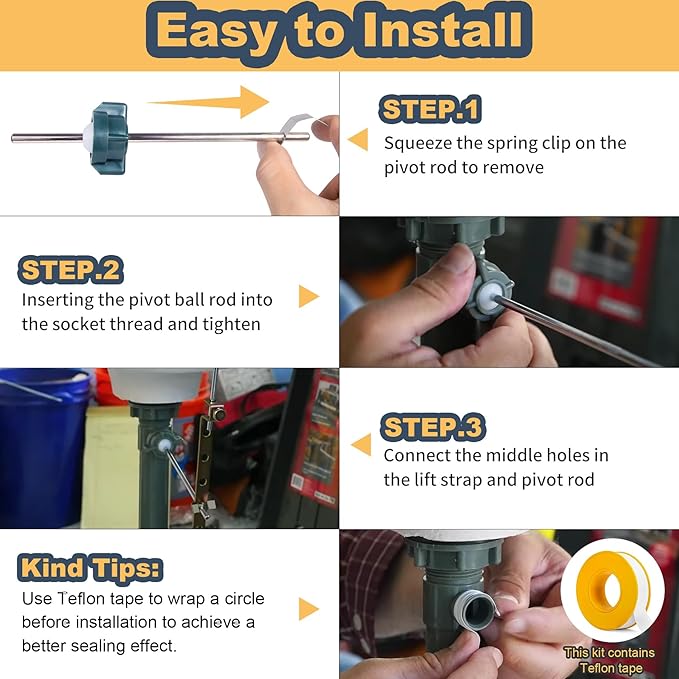 Easy to Install

STEP.1
Squeeze the spring clip on the pivot rod to remove

STEP.2
Inserting the pivot ball rod into the socket thread and tighten

STEP.3
Connect the middle holes in the lift strap and pivot rod

Kind Tips:
Use Teflon tape to wrap a circle before installation to achieve a better sealing effect.

This kit contains Teflon tape