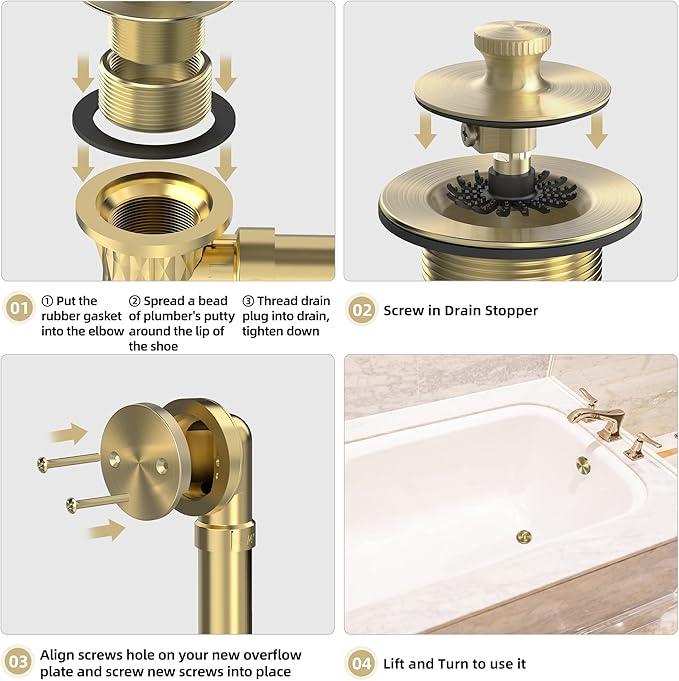 01

① Put the rubber gasket into the elbow

② Spread a bead of plumber's putty around the lip of the shoe

③ Thread drain plug into drain, tighten down

02 Screw in Drain Stopper

03 Align screws hole on your new overflow plate and screw new screws into place

04 Lift and Turn to use it