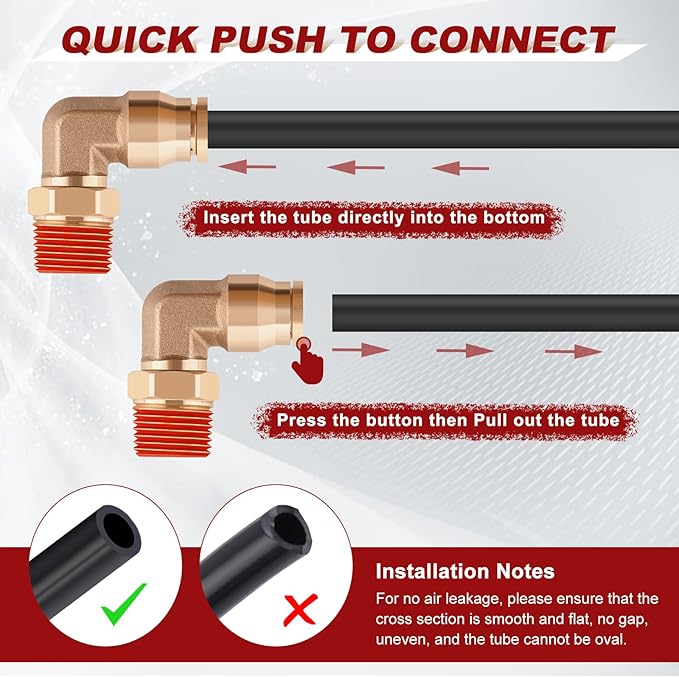 QUICK PUSH TO CONNECT

Insert the tube directly into the bottom

Press the button then Pull out the tube

Installation Notes

For no air leakage, please ensure that the cross section is smooth and flat, no gap, uneven, and the tube cannot be oval.