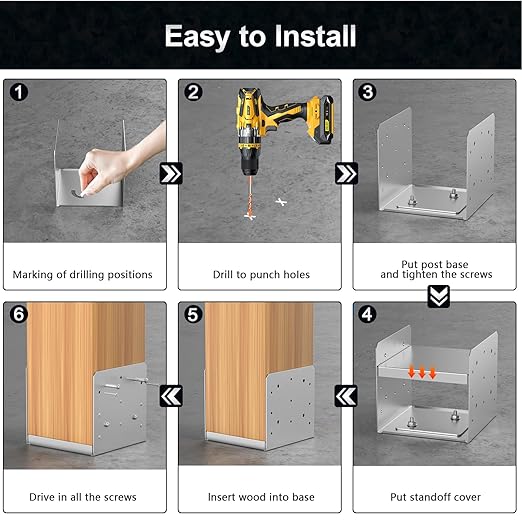 Easy to Install

1
Marking of drilling positions

2
Drill to punch holes

3
Put post base and tighten the screws

4
Put standoff cover

5
Insert wood into base

6
Drive in all the screws