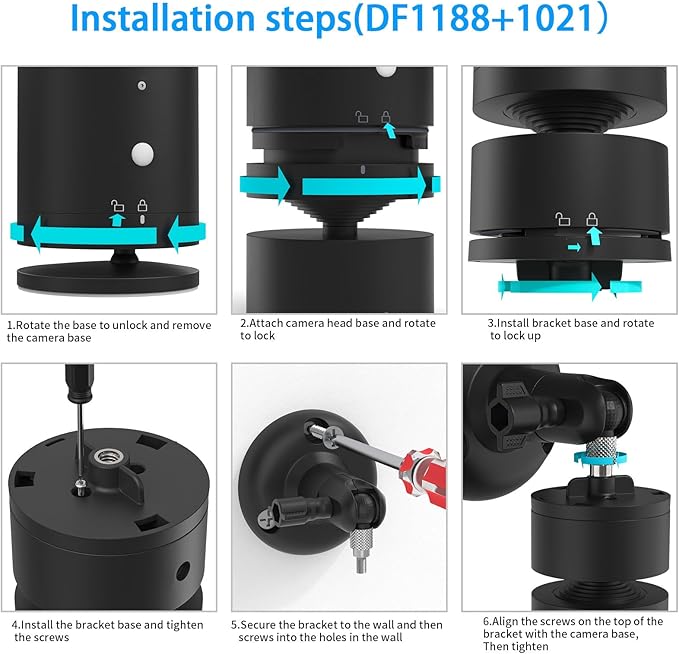 Installation steps(DF1188+1021）

1.Rotate the base to unlock and remove the camera base

2.Attach camera head base and rotate to lock

3.Install bracket base and rotate to lock up

4.Install the bracket base and tighten the screws

5.Secure the bracket to the wall and then screws into the holes in the wall

6.Align the screws on the top of the bracket with the camera base, Then tighten