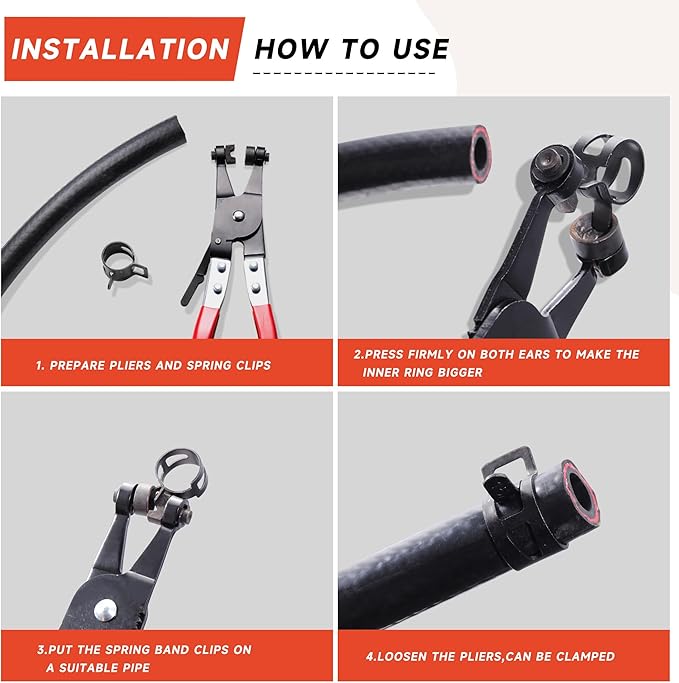 INSTALLATION HOW TO USE

1. PREPARE PLIERS AND SPRING CLIPS

2.PRESS FIRMLY ON BOTH EARS TO MAKE THE INNER RING BIGGER

3.PUT THE SPRING BAND CLIPS ON A SUITABLE PIPE

4.LOOSEN THE PLIERS,CAN BE CLAMPED